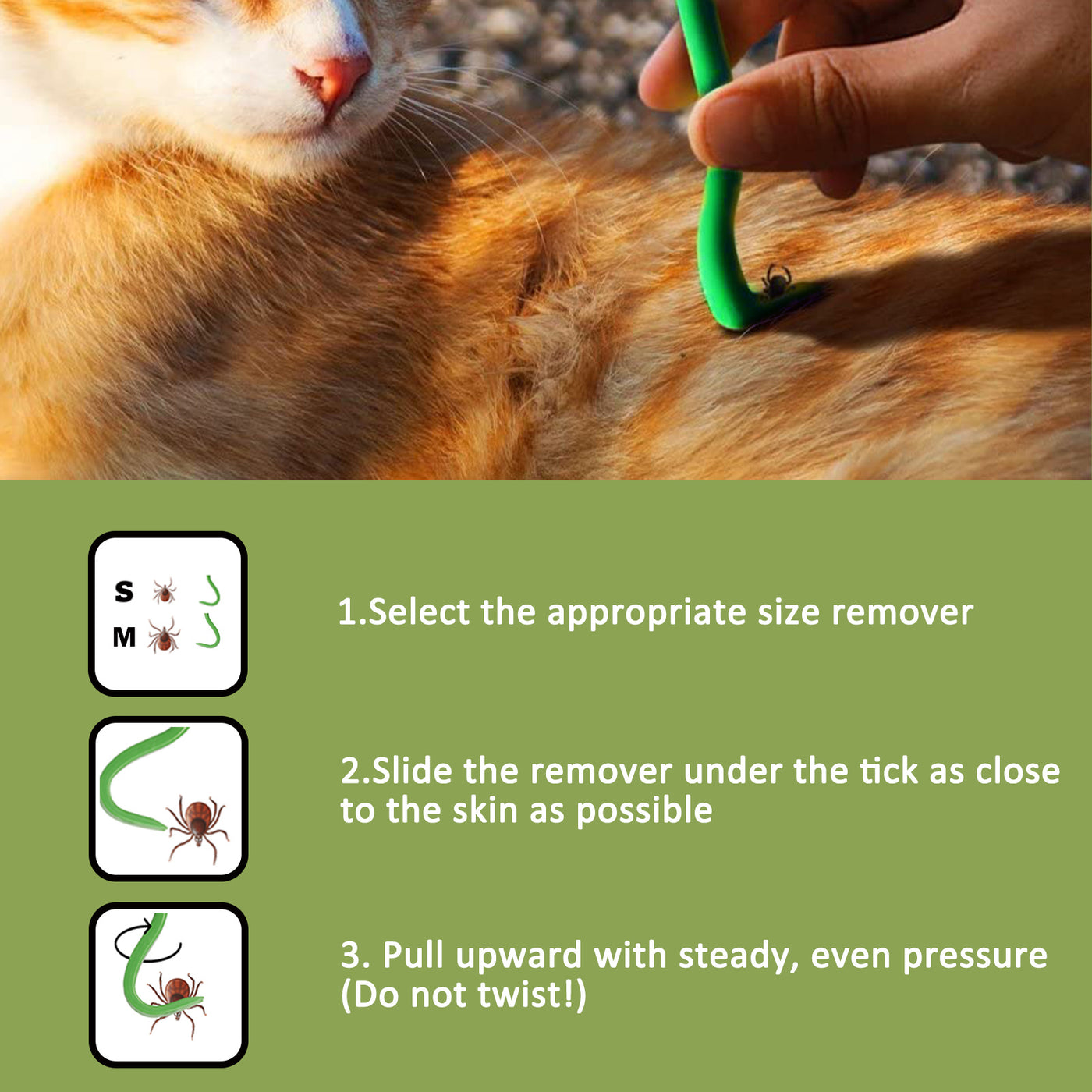 S
M

1.Select the appropriate size remover

2.Slide the remover under the tick as close to the skin as possible

3. Pull upward with steady, even pressure (Do not twist!)